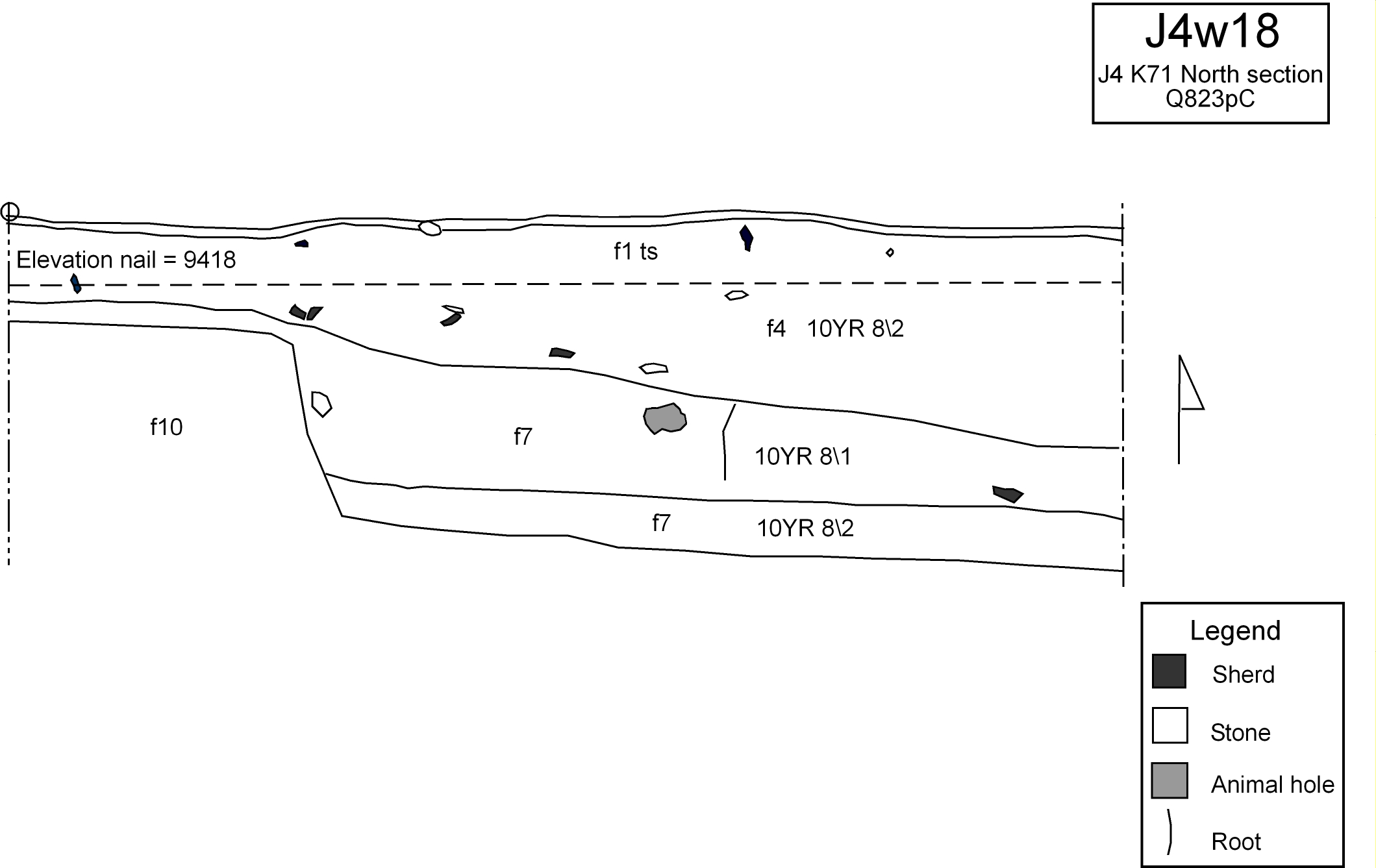 J4w18
J4 K71 North section
Q823pC

Elevation nail = 9418

f1 ts

f4 10YR 8\2

f10

f7

10YR 8\1

f7

10YR 8\2

Legend
Sherd
Stone
Animal hole
Root